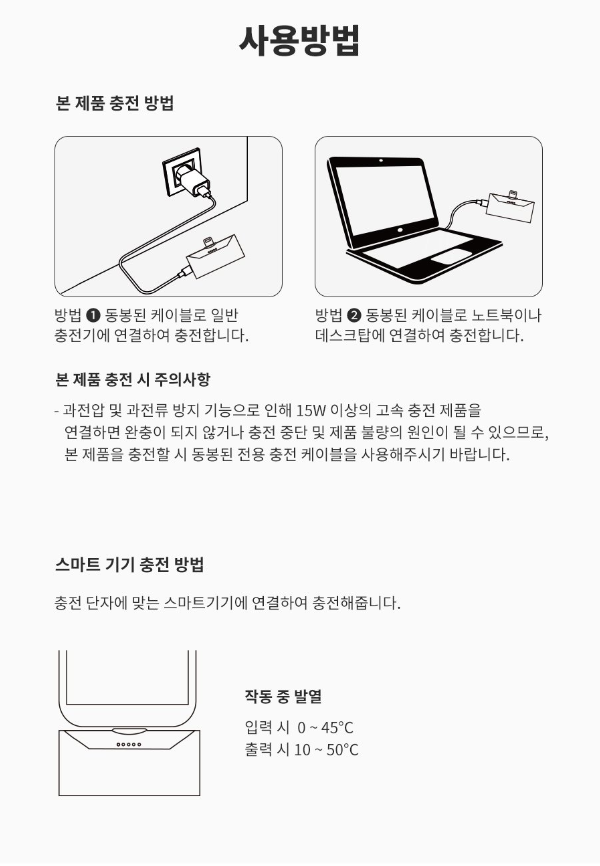 사용방법

본 제품 충전 방법

방법 ❶ 동봉된 케이블로 일반 충전기에 연결하여 충전합니다.

방법 ❷ 동봉된 케이블로 노트북이나 데스크탑에 연결하여 충전합니다.

본 제품 충전 시 주의사항

- 과전압 및 과전류 방지 기능으로 인해 15W 이상의 고속 충전 제품을 연결하면 완충이 되지 않거나 충전 중단 및 제품 불량의 원인이 될 수 있으므로, 본 제품을 충전할 시 동봉된 전용 충전 케이블을 사용해주시기 바랍니다.

스마트 기기 충전 방법

충전 단자에 맞는 스마트기기에 연결하여 충전해줍니다.

작동 중 발열

입력 시 0 ~ 45°C
출력 시 10 ~ 50°C