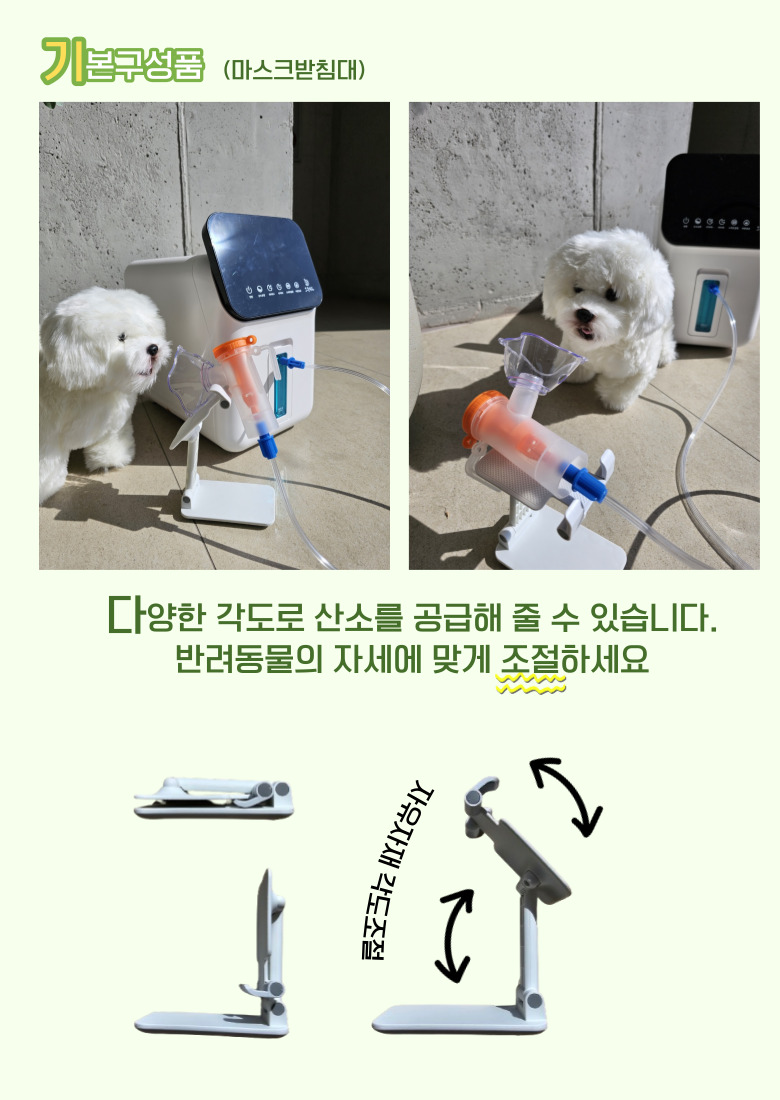 기본구성품 (마스크받침대)

다양한 각도로 산소를 공급해 줄 수 있습니다.
반려동물의 자세에 맞게 조절하세요

자유자재 각도조절