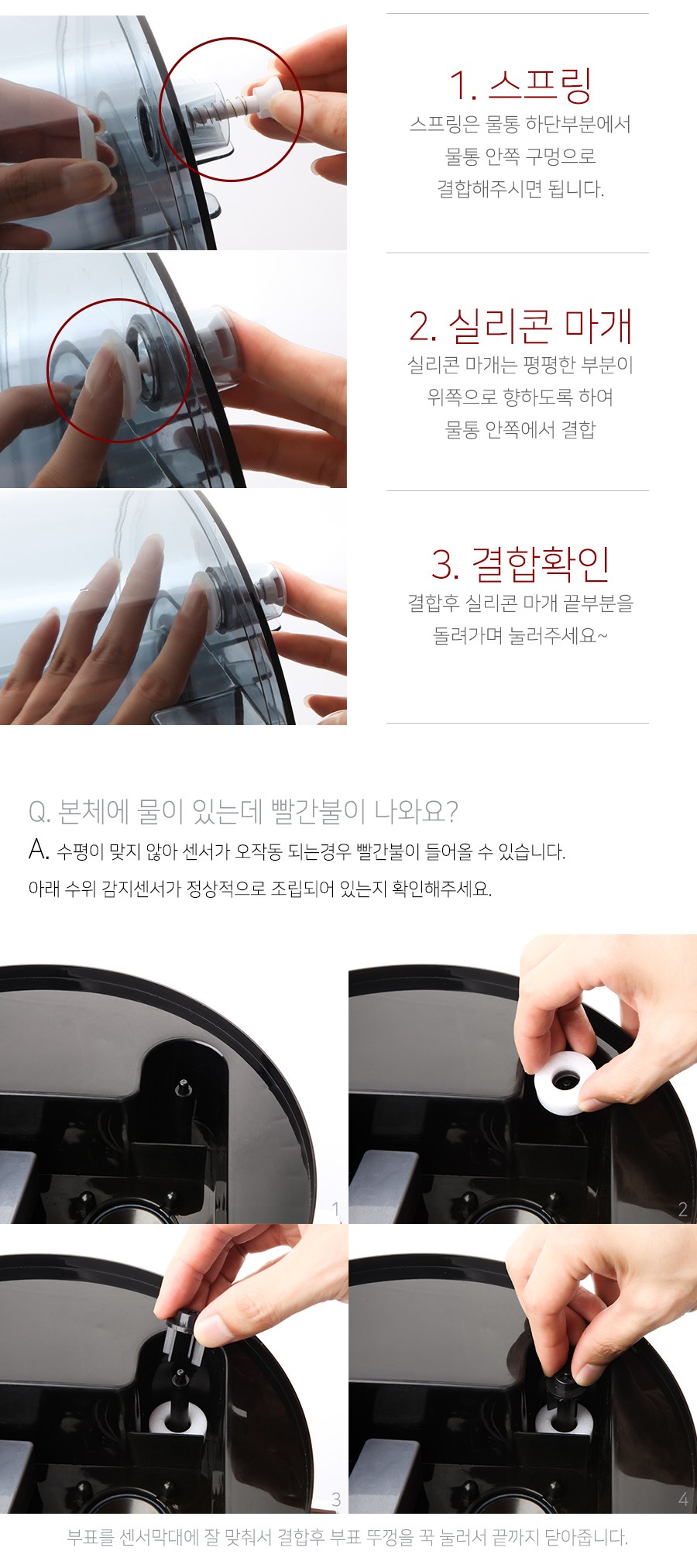 1. 스프링
스프링은 물통 하단부분에서 물통 안쪽 구멍으로 결합해주시면 됩니다.

2. 실리콘 마개
실리콘 마개는 평평한 부분이 위쪽으로 향하도록 하여 물통 안쪽에서 결합

3. 결합확인
결합후 실리콘 마개 끝부분을 돌려가며 눌러주세요~

Q. 본체에 물이 있는데 빨간불이 나와요?
A. 수평이 맞지 않아 센서가 오작동 되는경우 빨간불이 들어올 수 있습니다.
아래 수위 감지센서가 정상적으로 조립되어 있는지 확인해주세요.

1

2

3

4

부표를 센서막대에 잘 맞춰서 결합후 부표 뚜껑을 꾹 눌러서 끝까지 닫아줍니다.