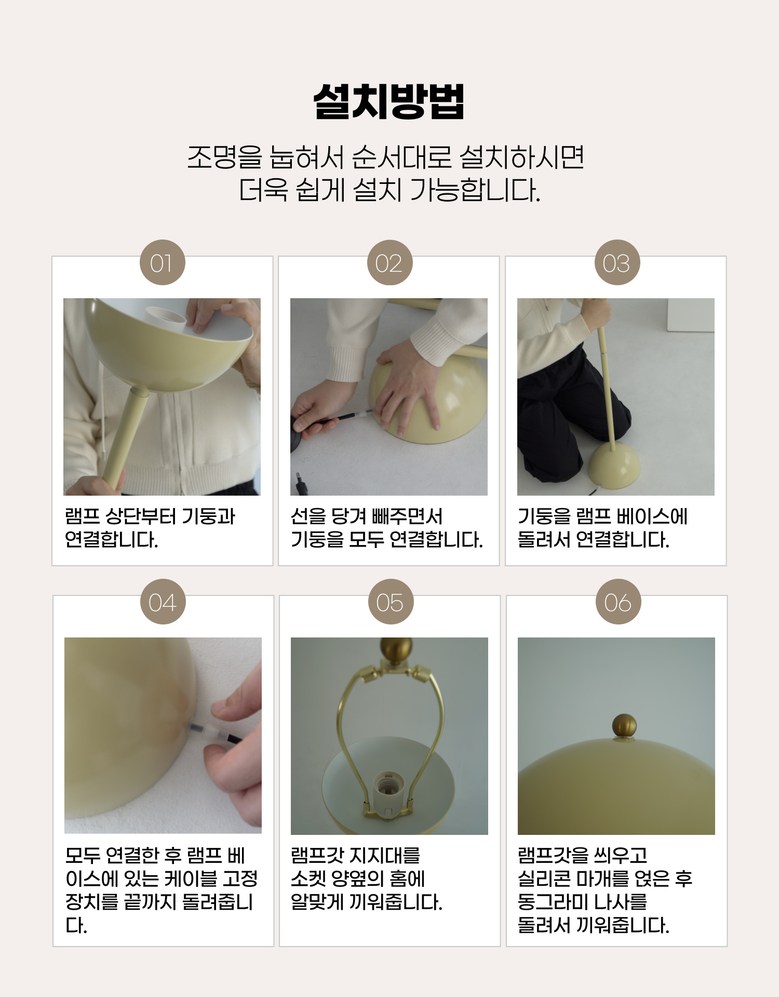 설치방법

조명을 눕혀서 순서대로 설치하시면
더욱 쉽게 설치 가능합니다.

01

램프 상단부터 기둥과 연결합니다.

02

선을 당겨 빼주면서 기둥을 모두 연결합니다.

03

기둥을 램프 베이스에 돌려서 연결합니다.

04

모두 연결한 후 램프 베이스에 있는 케이블 고정 장치를 끝까지 돌려줍니다.

05

램프갓 지지대를 소켓 양옆의 홈에 알맞게 끼워줍니다.

06

램프갓을 씌우고 실리콘 마개를 얹은 후 동그라미 나사를 돌려서 끼워줍니다.