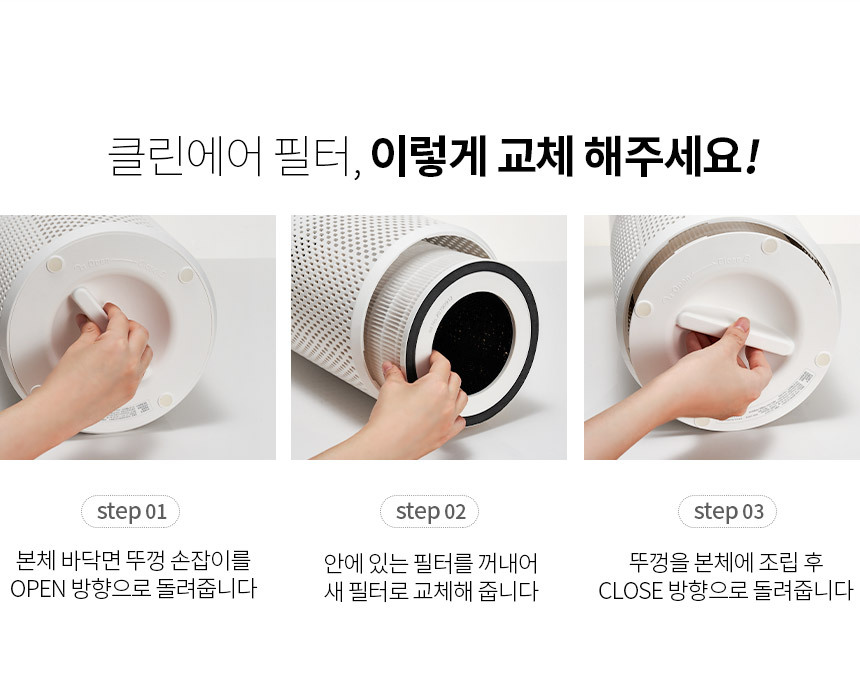 클린에어 필터, 이렇게 교체 해주세요!

step 01

본체 바닥면 뚜껑 손잡이를 OPEN 방향으로 돌려줍니다

step 02

안에 있는 필터를 꺼내어 새 필터로 교체해 줍니다

step 03

뚜껑을 본체에 조립 후 CLOSE 방향으로 돌려줍니다