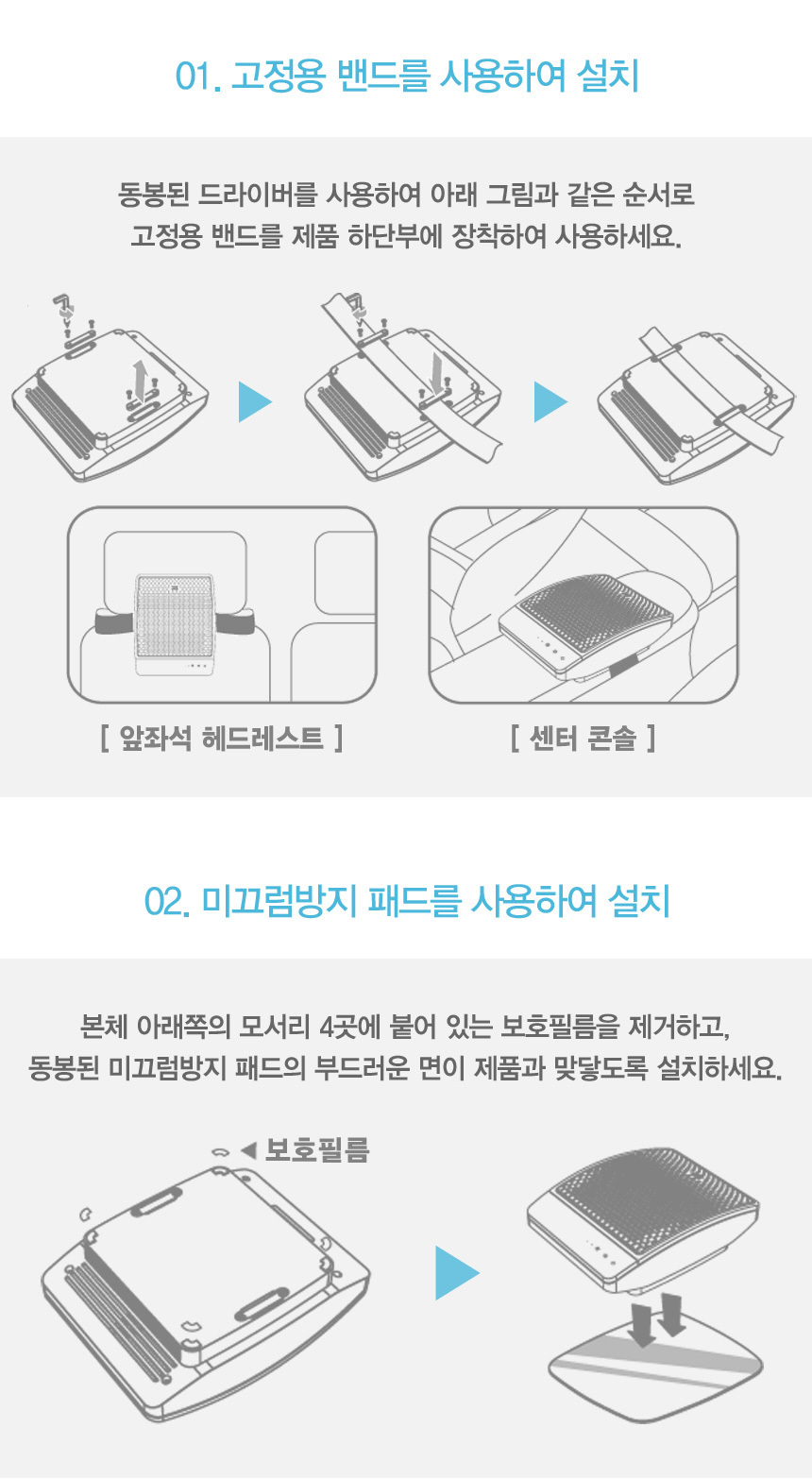 01. 고정용 밴드를 사용하여 설치

동봉된 드라이버를 사용하여 아래 그림과 같은 순서로 고정용 밴드를 제품 하단부에 장착하여 사용하세요.

[ 앞좌석 헤드레스트 ]

[ 센터 콘솔 ]

02. 미끄럼방지 패드를 사용하여 설치

본체 아래쪽의 모서리 4곳에 붙어 있는 보호필름을 제거하고, 동봉된 미끄럼방지 패드의 부드러운 면이 제품과 맞닿도록 설치하세요.

◀ 보호필름