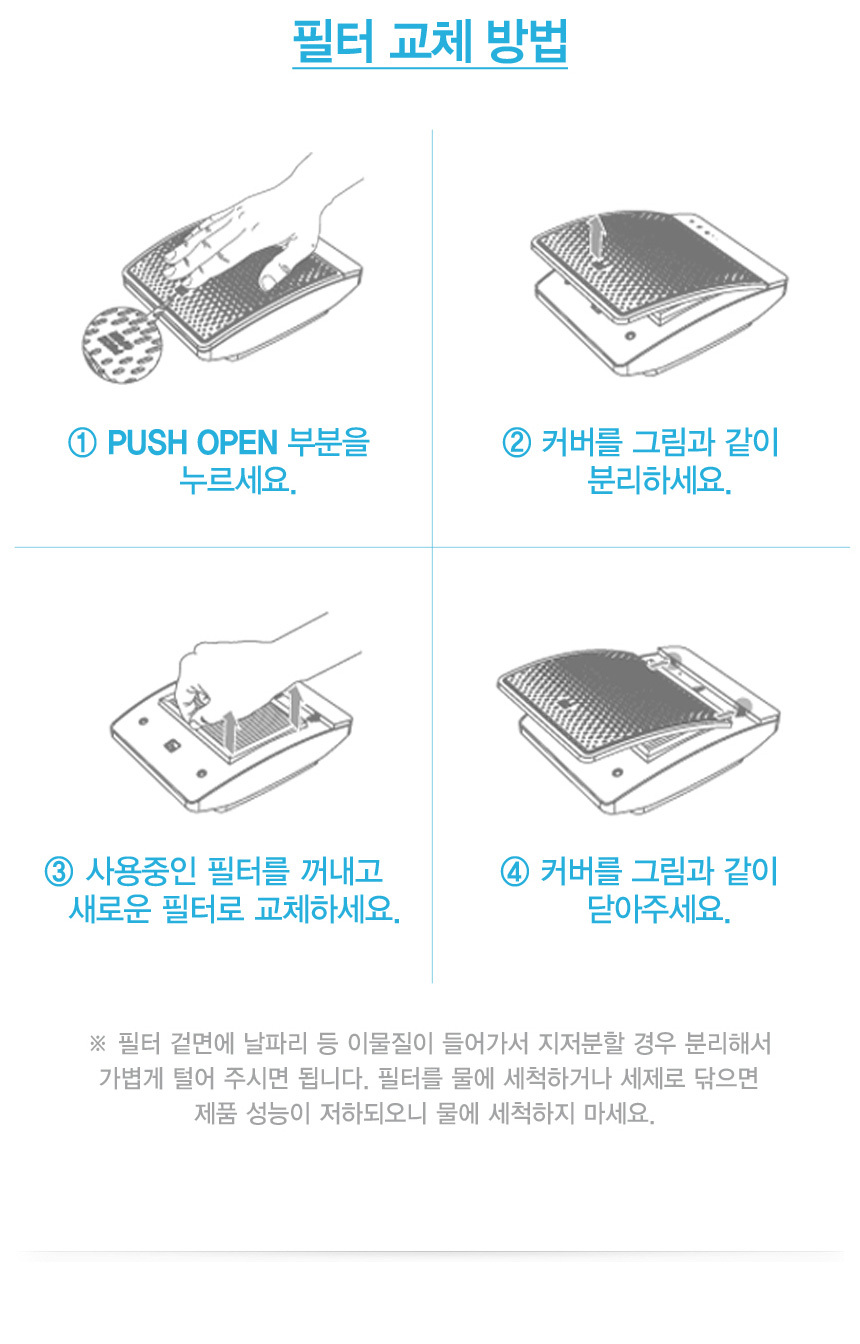 필터 교체 방법

① PUSH OPEN 부분을 누르세요.

② 커버를 그림과 같이 분리하세요.

③ 사용중인 필터를 꺼내고 새로운 필터로 교체하세요.

④ 커버를 그림과 같이 닫아주세요.

※ 필터 겉면에 날파리 등 이물질이 들어가서 지저분할 경우 분리해서 가볍게 털어 주시면 됩니다. 필터를 물에 세척하거나 세제로 닦으면 제품 성능이 저하되오니 물에 세척하지 마세요.