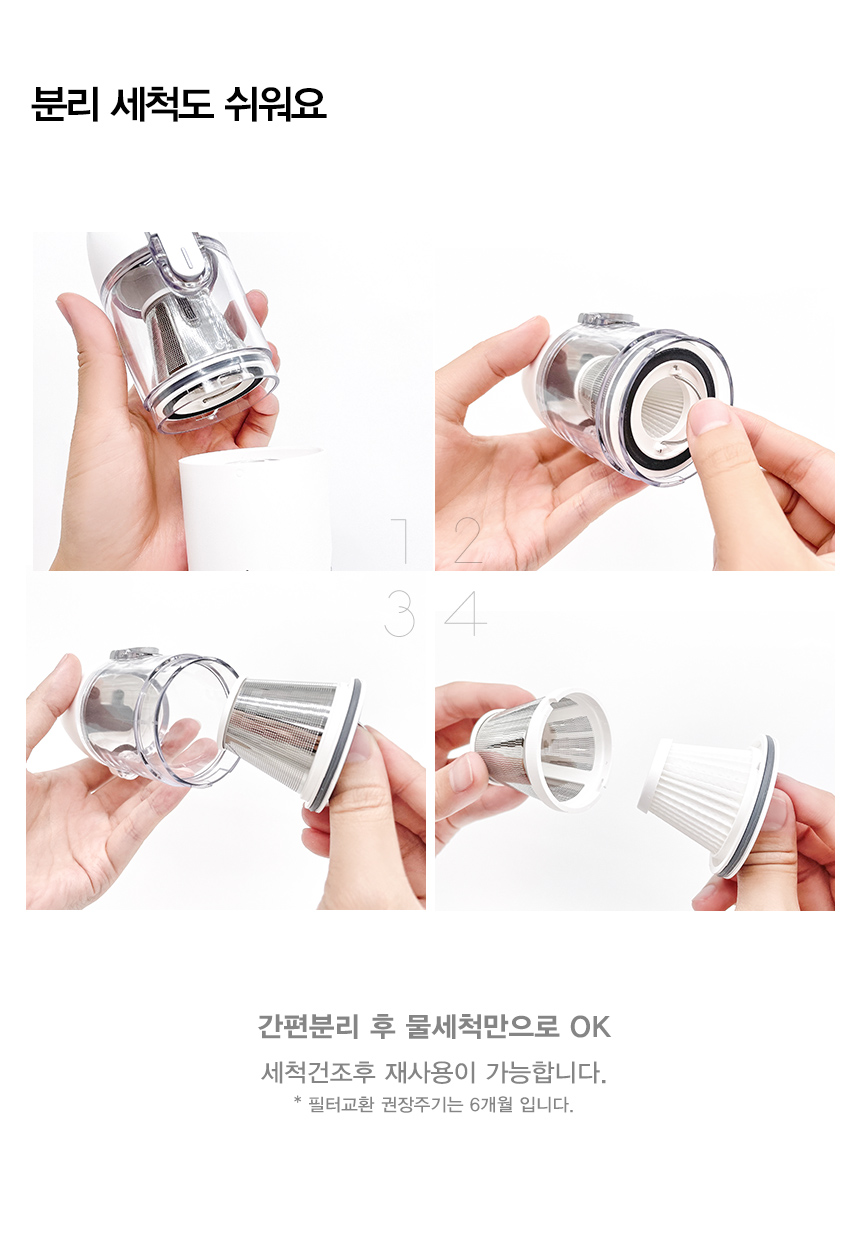 분리 세척도 쉬워요

1 2

3 4

간편분리 후 물세척만으로 OK

세척건조후 재사용이 가능합니다.

* 필터교환 권장주기는 6개월 입니다.