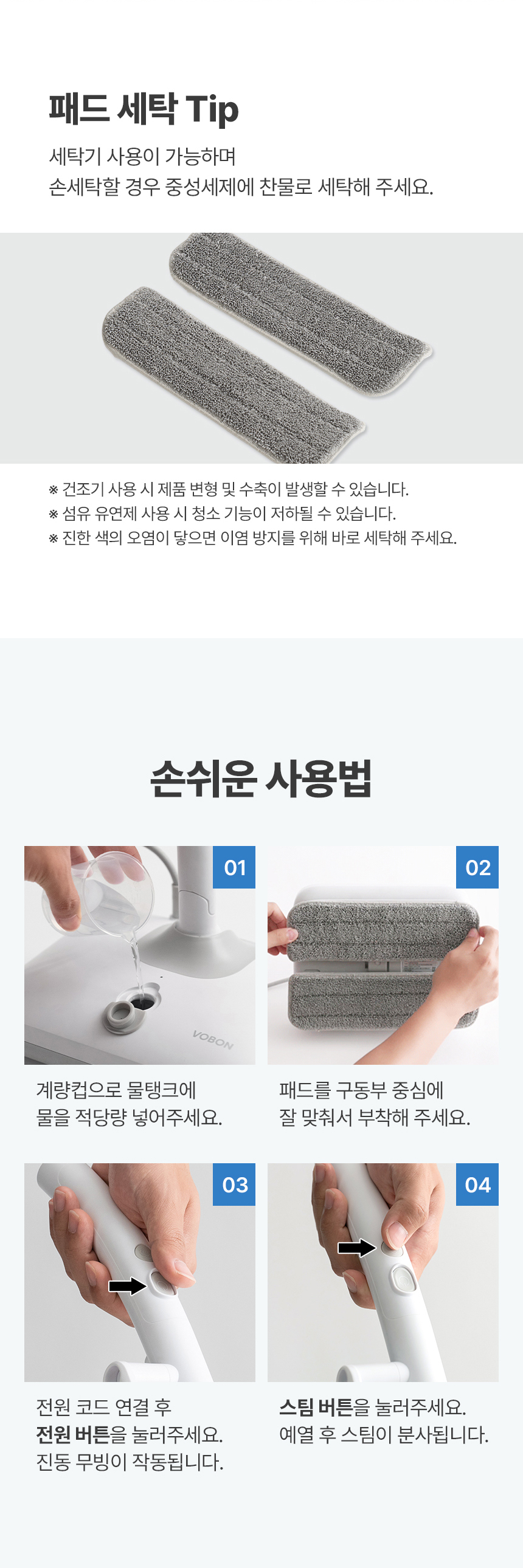 패드 세탁 Tip

세탁기 사용이 가능하며
손세탁할 경우 중성세제에 찬물로 세탁해 주세요.

※ 건조기 사용 시 제품 변형 및 수축이 발생할 수 있습니다.
※ 섬유 유연제 사용 시 청소 기능이 저하될 수 있습니다.
※ 진한 색의 오염이 닿으면 이염 방지를 위해 바로 세탁해 주세요.

손쉬운 사용법

01

VOBON

계량컵으로 물탱크에
물을 적당량 넣어주세요.

02

패드를 구동부 중심에
잘 맞춰서 부착해 주세요.

03

전원 코드 연결 후
전원 버튼을 눌러주세요.
진동 무빙이 작동됩니다.

04

스팀 버튼을 눌러주세요.
예열 후 스팀이 분사됩니다.