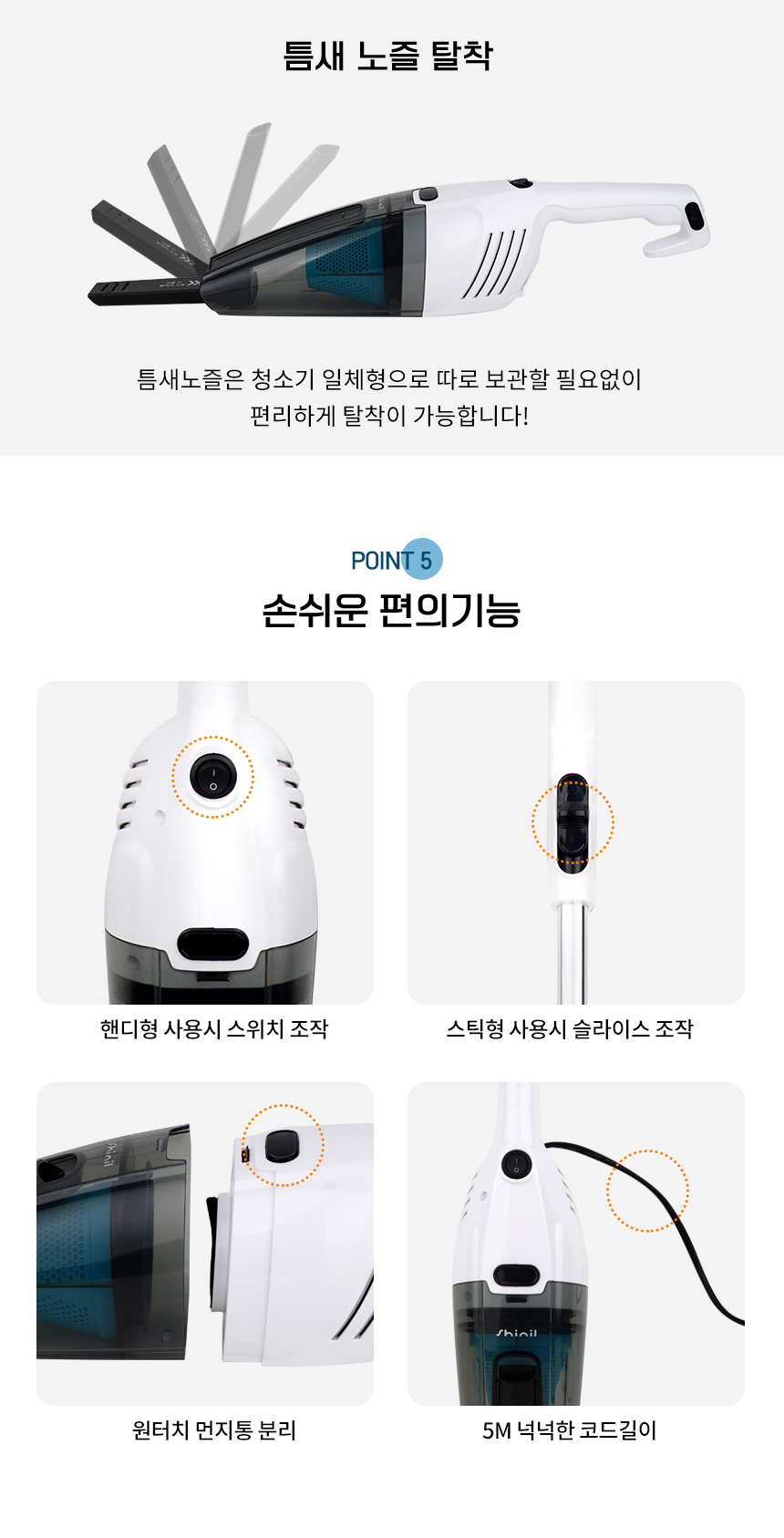 틈새 노즐 탈착

틈새노즐은 청소기 일체형으로 따로 보관할 필요없이
편리하게 탈착이 가능합니다!

POINT 5
손쉬운 편의기능

핸디형 사용시 스위치 조작

스틱형 사용시 슬라이스 조작

Shinil

원터치 먼지통 분리

Shinil

5M 넉넉한 코드길이