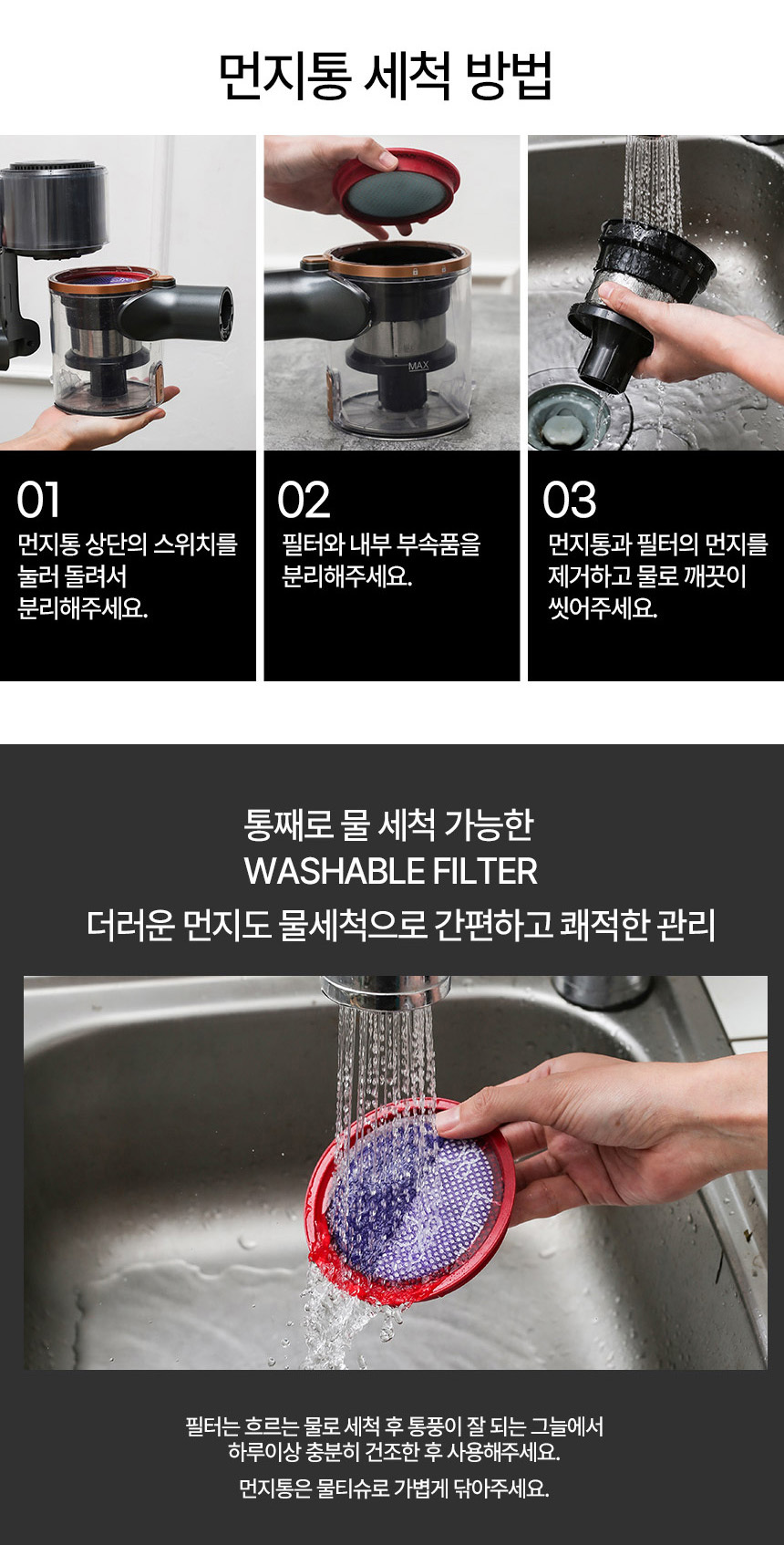 먼지통 세척 방법

MAX

01
먼지통 상단의 스위치를 눌러 돌려서 분리해주세요.

02
필터와 내부 부속품을 분리해주세요.

03
먼지통과 필터의 먼지를 제거하고 물로 깨끗이 씻어주세요.

통째로 물 세척 가능한
WASHABLE FILTER
더러운 먼지도 물세척으로 간편하고 쾌적한 관리

필터는 흐르는 물로 세척 후 통풍이 잘 되는 그늘에서 하루이상 충분히 건조한 후 사용해주세요.

먼지통은 물티슈로 가볍게 닦아주세요.