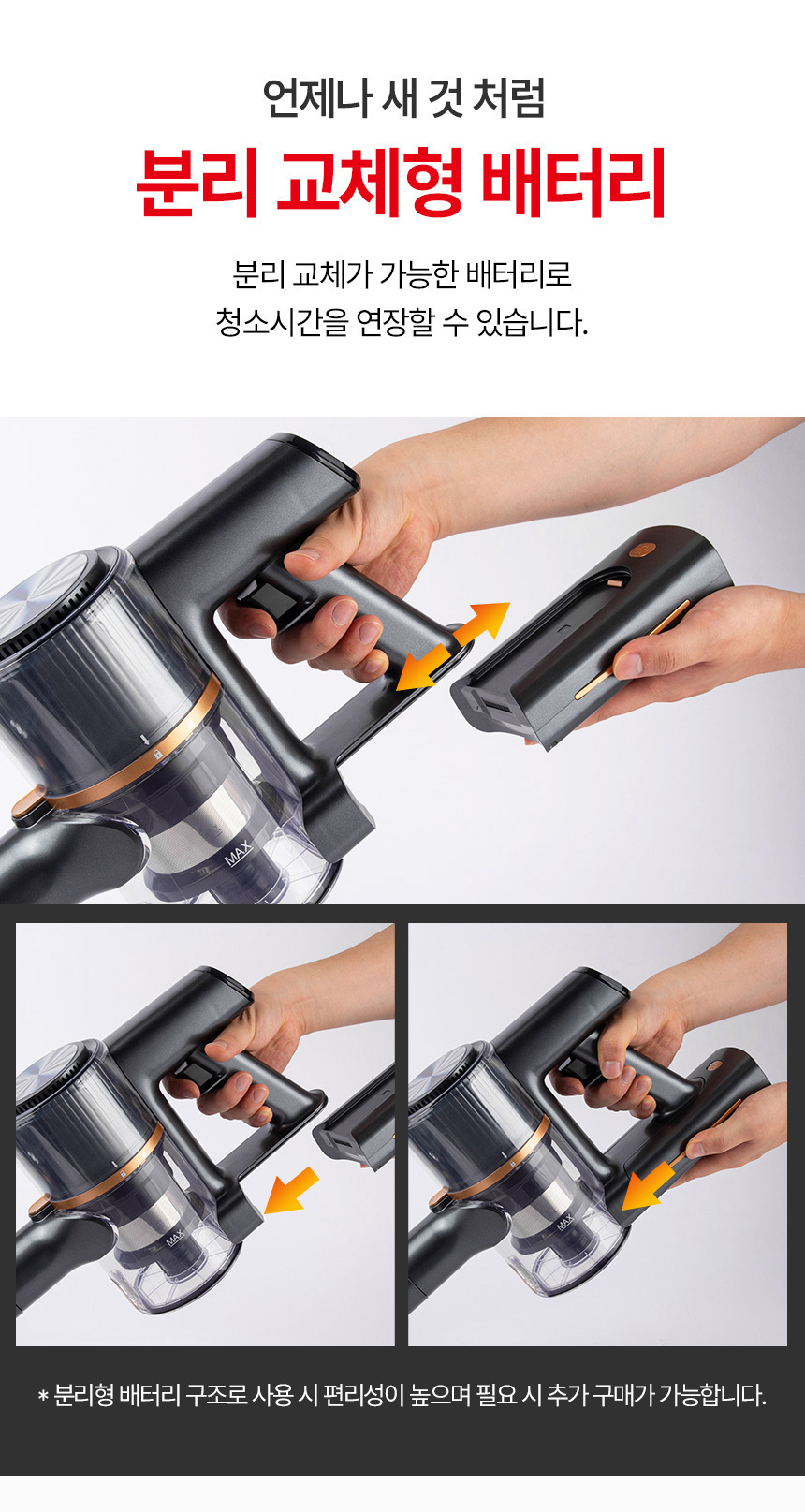 언제나 새 것 처럼

분리 교체형 배터리

분리 교체가 가능한 배터리로
청소시간을 연장할 수 있습니다.

MAX

MAX

MAX

* 분리형 배터리 구조로 사용 시 편리성이 높으며 필요 시 추가 구매가 가능합니다.