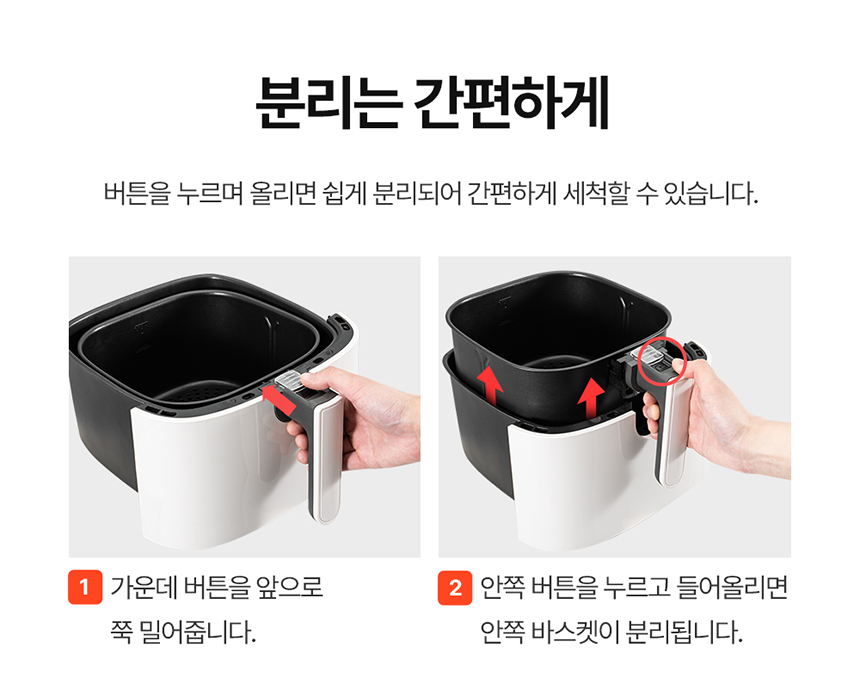 분리는 간편하게

버튼을 누르며 올리면 쉽게 분리되어 간편하게 세척할 수 있습니다.

1 가운데 버튼을 앞으로 쭉 밀어줍니다.

2 안쪽 버튼을 누르고 들어올리면 안쪽 바스켓이 분리됩니다.