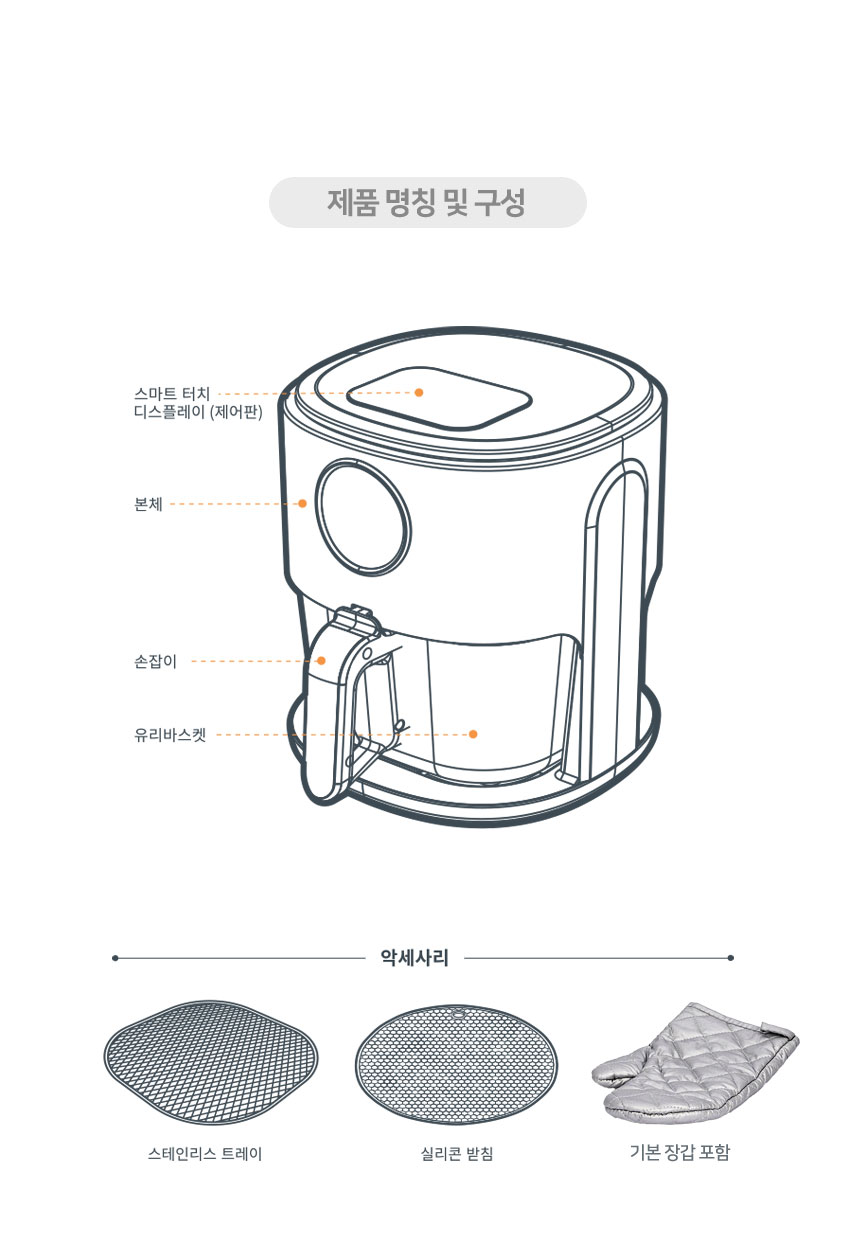 제품 명칭 및 구성

스마트 터치 디스플레이 (제어판)

본체

손잡이

유리바스켓

악세사리

스테인리스 트레이

실리콘 받침

기본 장갑 포함