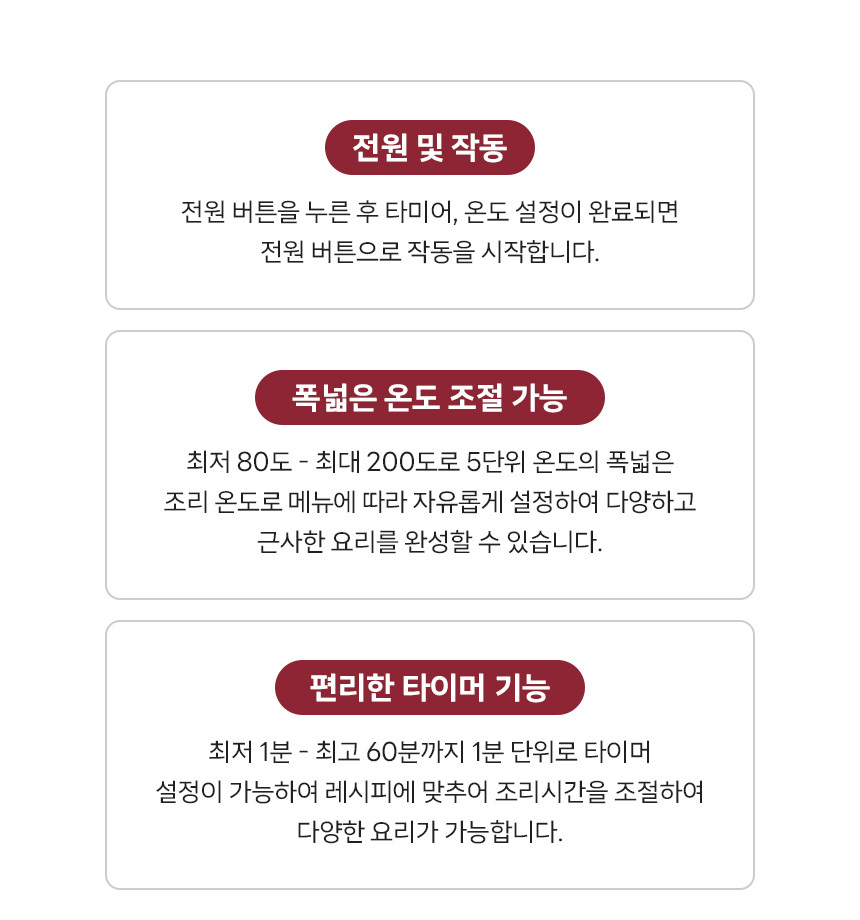 전원 및 작동

전원 버튼을 누른 후 타미어, 온도 설정이 완료되면 전원 버튼으로 작동을 시작합니다.

폭넓은 온도 조절 가능

최저 80도 - 최대 200도로 5단위 온도의 폭넓은 조리 온도로 메뉴에 따라 자유롭게 설정하여 다양하고 근사한 요리를 완성할 수 있습니다.

편리한 타이머 기능

최저 1분 - 최고 60분까지 1분 단위로 타이머 설정이 가능하여 레시피에 맞추어 조리시간을 조절하여 다양한 요리가 가능합니다.