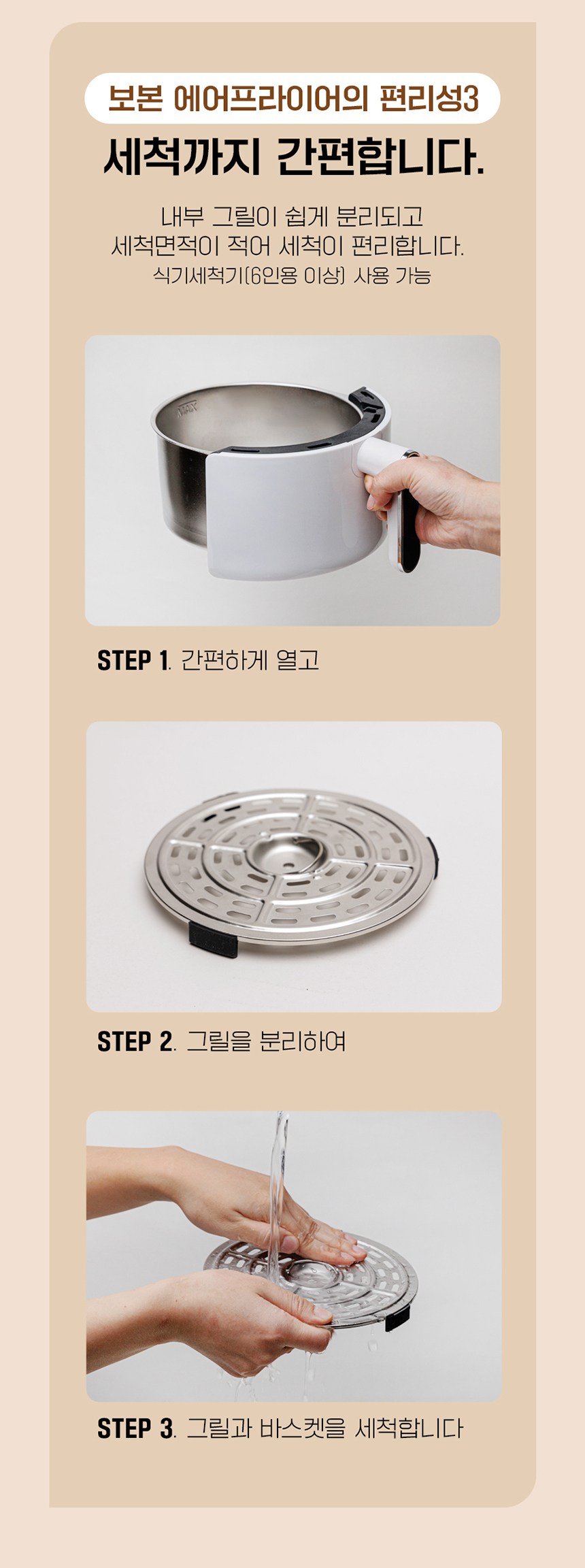 보본 에어프라이어의 편리성3

세척까지 간편합니다.

내부 그릴이 쉽게 분리되고
세척면적이 적어 세척이 편리합니다.
식기세척기(6인용 이상) 사용 가능

MAX

STEP 1. 간편하게 열고

STEP 2. 그릴을 분리하여

STEP 3. 그릴과 바스켓을 세척합니다