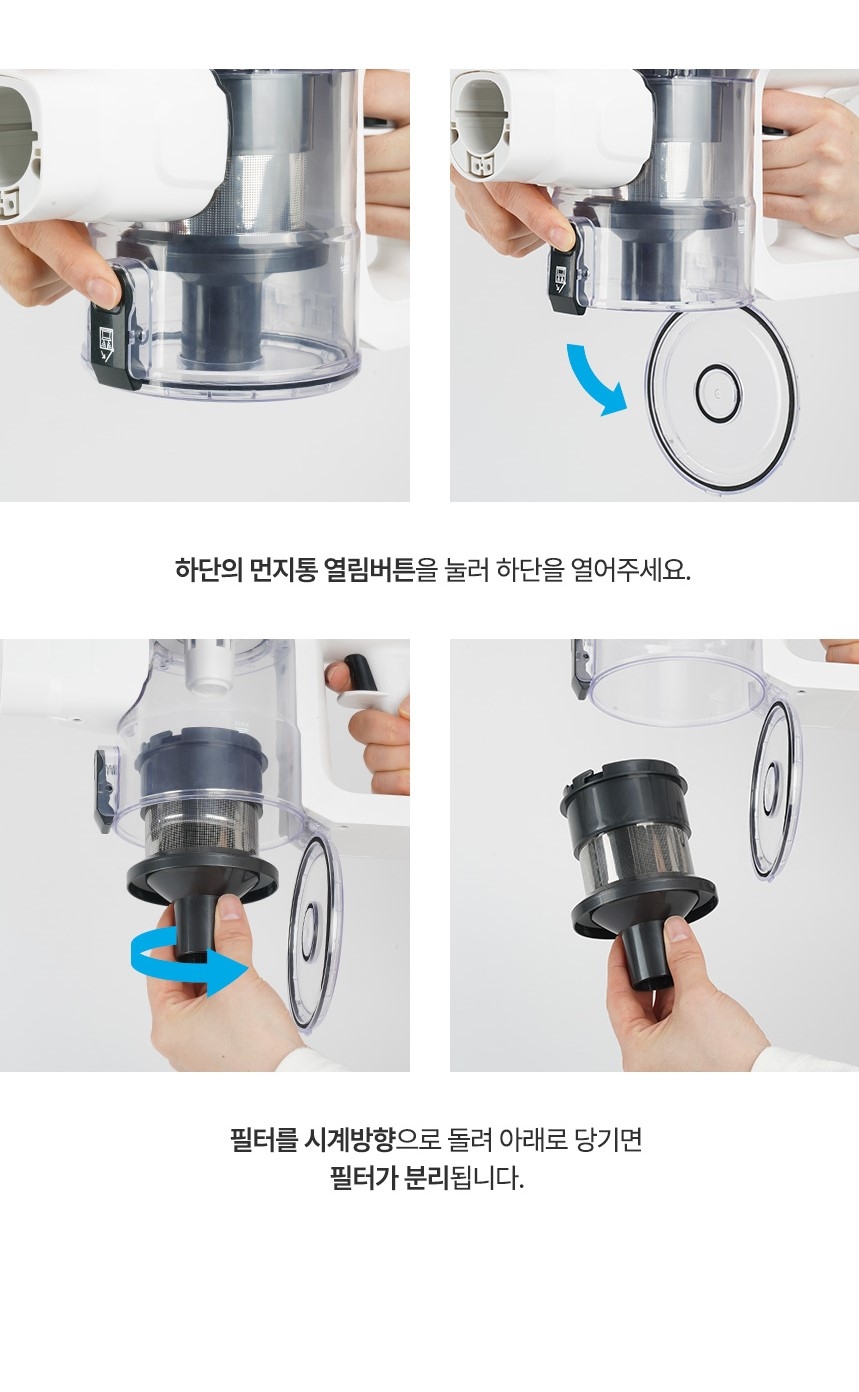 하단의 먼지통 열림버튼을 눌러 하단을 열어주세요.

필터를 시계방향으로 돌려 아래로 당기면
필터가 분리됩니다.