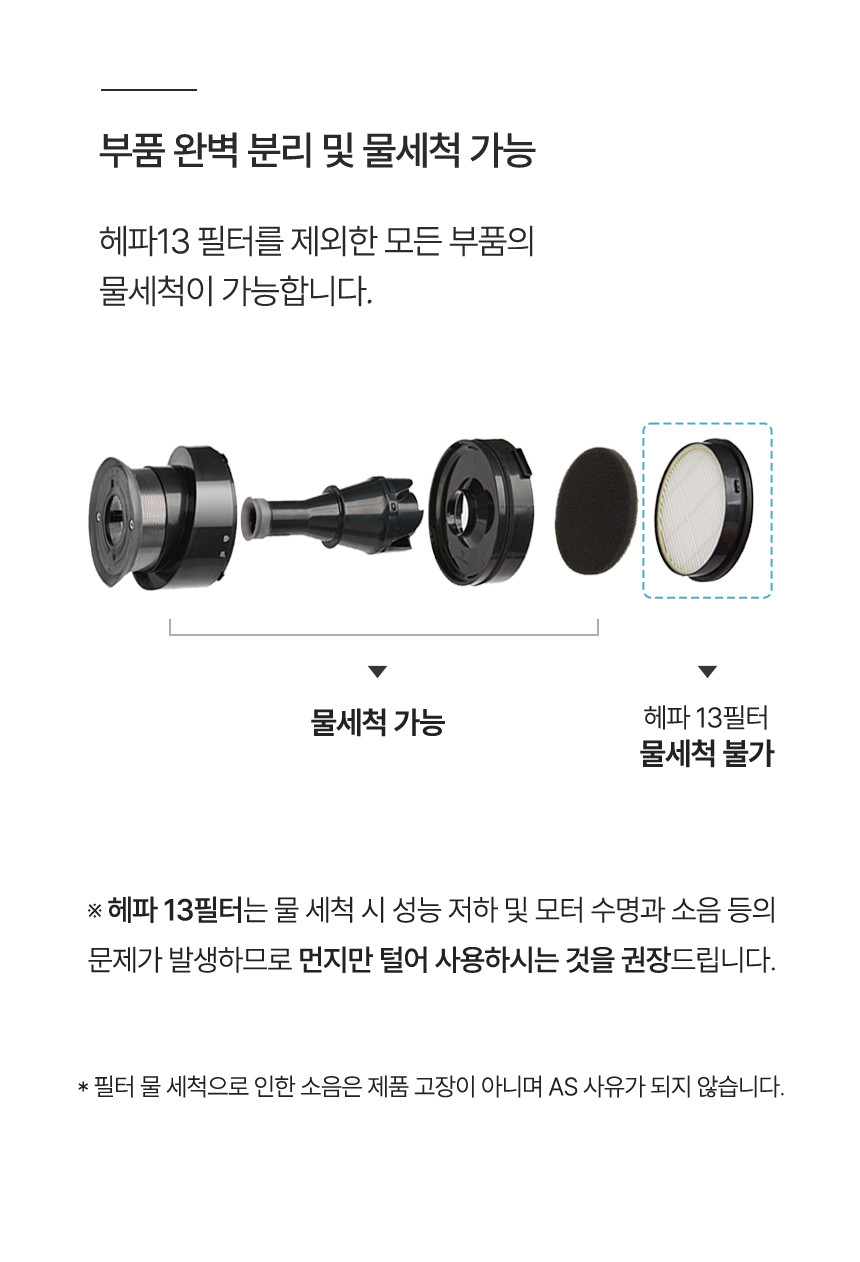 부품 완벽 분리 및 물세척 가능

헤파13 필터를 제외한 모든 부품의 물세척이 가능합니다.

물세척 가능

헤파 13필터
물세척 불가

※ 헤파 13필터는 물 세척 시 성능 저하 및 모터 수명과 소음 등의 문제가 발생하므로 먼지만 털어 사용하시는 것을 권장드립니다.

* 필터 물 세척으로 인한 소음은 제품 고장이 아니며 AS 사유가 되지 않습니다.