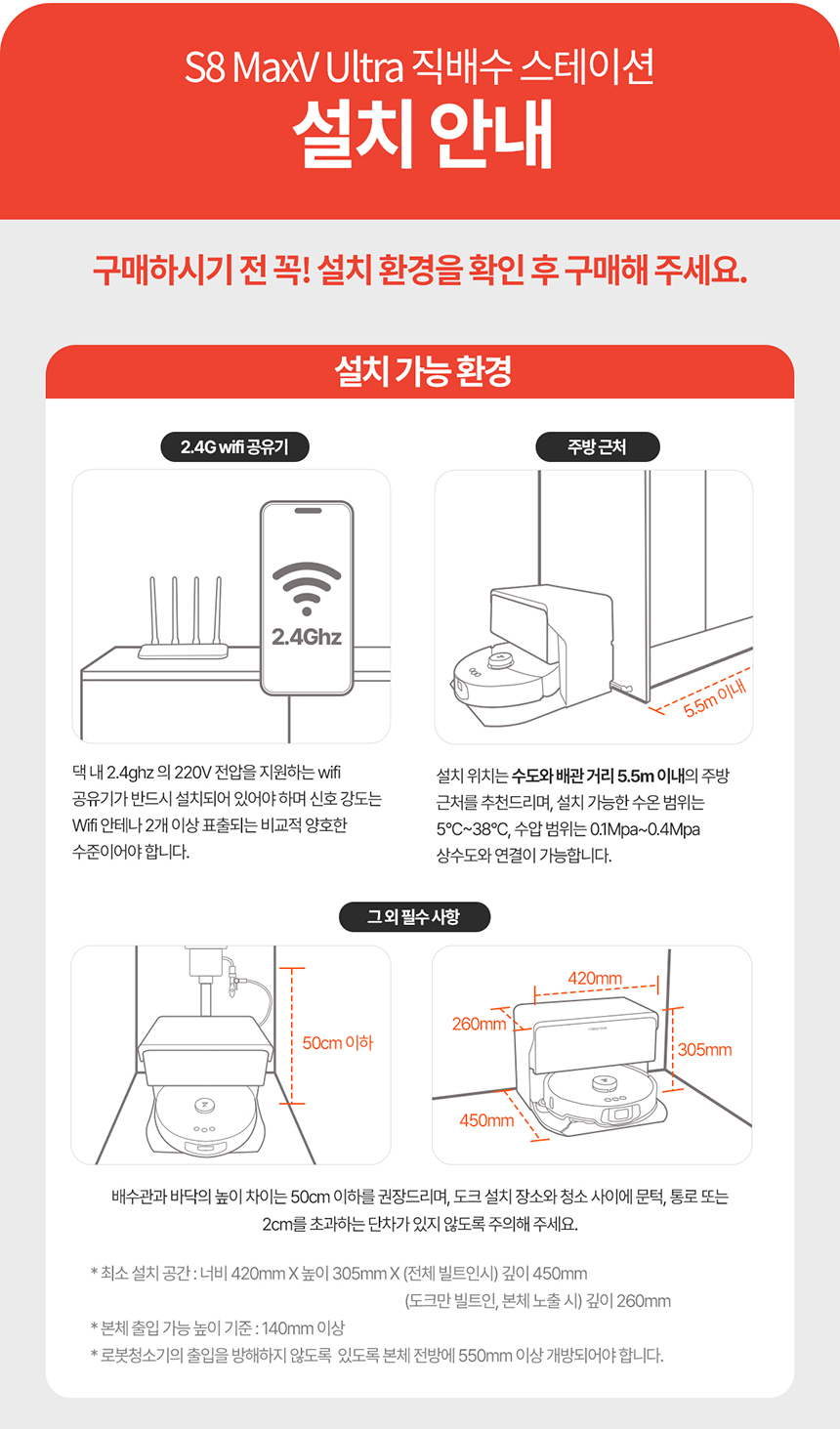 S8 MaxV Ultra 직배수 스테이션
설치 안내

구매하시기 전 꼭! 설치 환경을 확인 후 구매해 주세요.

설치 가능 환경

2.4G wifi 공유기

2.4Ghz

댁 내 2.4ghz 의 220V 전압을 지원하는 wifi 공유기가 반드시 설치되어 있어야 하며 신호 강도는 Wifi 안테나 2개 이상 표출되는 비교적 양호한 수준이어야 합니다.

주방 근처

5.5m 이내

설치 위치는 수도와 배관 거리 5.5m 이내의 주방 근처를 추천드리며, 설치 가능한 수온 범위는 5°C~38°C, 수압 범위는 0.1Mpa~0.4Mpa 상수도와 연결이 가능합니다.

그 외 필수 사항

50cm 이하

420mm
260mm
305mm
450mm

배수관과 바닥의 높이 차이는 50cm 이하를 권장드리며, 도크 설치 장소와 청소 사이에 문턱, 통로 또는 2cm를 초과하는 단차가 있지 않도록 주의해 주세요.

* 최소 설치 공간 : 너비 420mm X 높이 305mm X (전체 빌트인시) 깊이 450mm
(도크만 빌트인, 본체 노출 시) 깊이 260mm
* 본체 출입 가능 높이 기준 : 140mm 이상
* 로봇청소기의 출입을 방해하지 않도록 있도록 본체 전방에 550mm 이상 개방되어야 합니다.