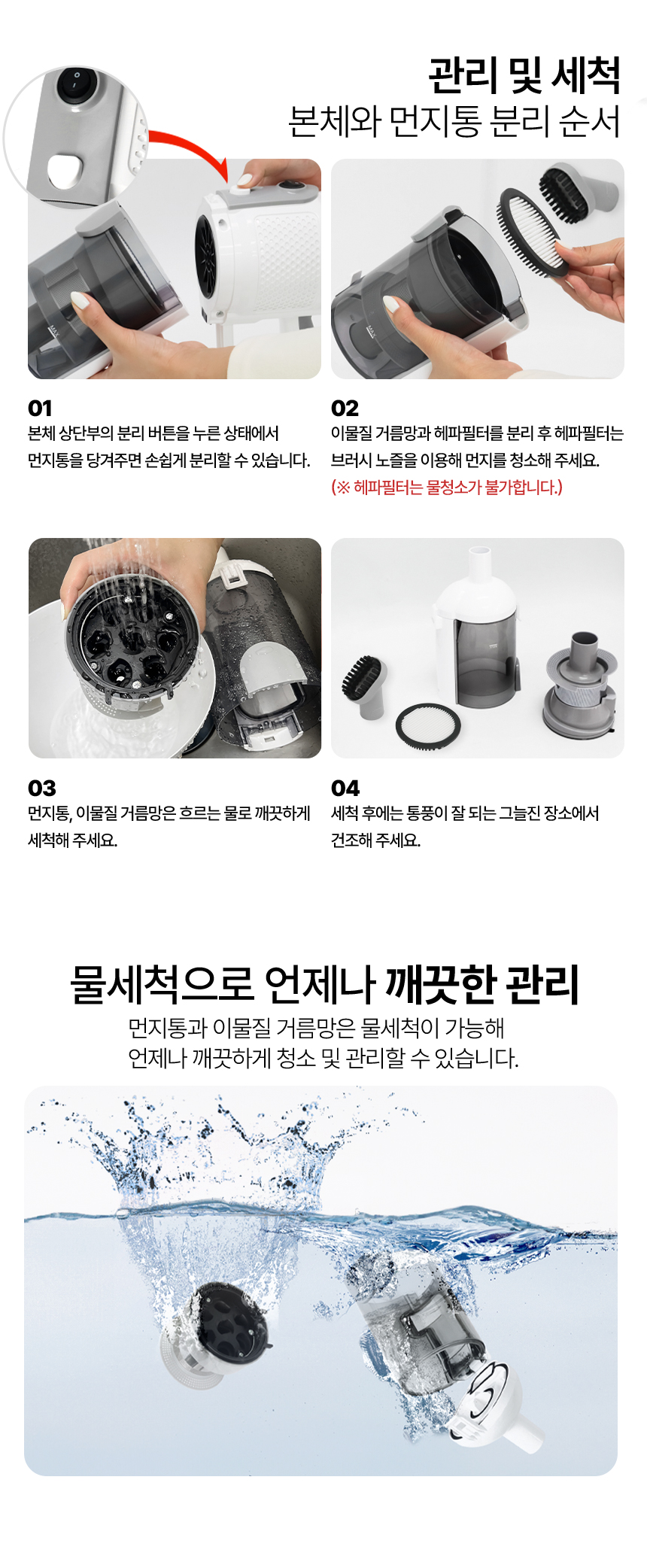 관리 및 세척
본체와 먼지통 분리 순서

01
본체 상단부의 분리 버튼을 누른 상태에서 먼지통을 당겨주면 손쉽게 분리할 수 있습니다.

02
이물질 거름망과 헤파필터를 분리 후 헤파필터는 브러시 노즐을 이용해 먼지를 청소해 주세요.
(※ 헤파필터는 물청소가 불가합니다.)

03
먼지통, 이물질 거름망은 흐르는 물로 깨끗하게 세척해 주세요.

04
세척 후에는 통풍이 잘 되는 그늘진 장소에서 건조해 주세요.

물세척으로 언제나 깨끗한 관리
먼지통과 이물질 거름망은 물세척이 가능해
언제나 깨끗하게 청소 및 관리할 수 있습니다.