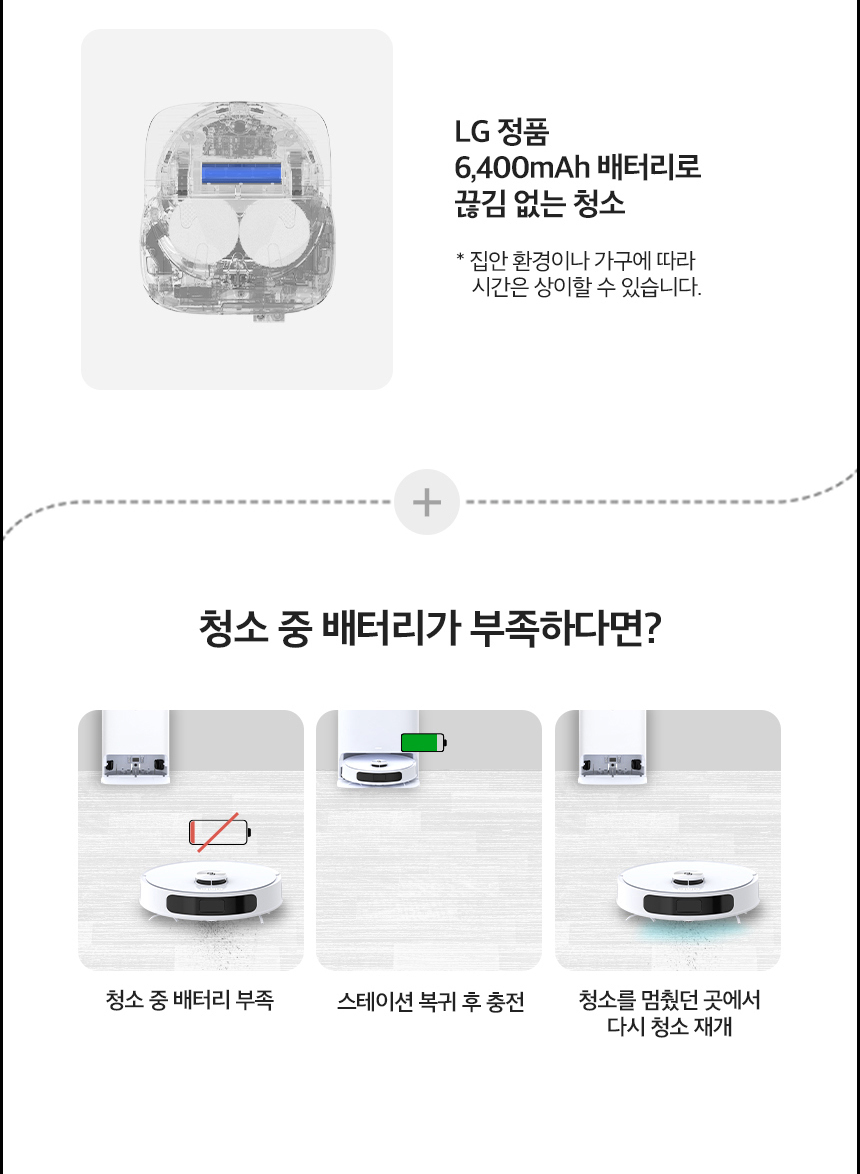 LG 정품
6,400mAh 배터리로
끊김 없는 청소

* 집안 환경이나 가구에 따라 시간은 상이할 수 있습니다.

+

청소 중 배터리가 부족하다면?

청소 중 배터리 부족

스테이션 복귀 후 충전

청소를 멈췄던 곳에서 다시 청소 재개