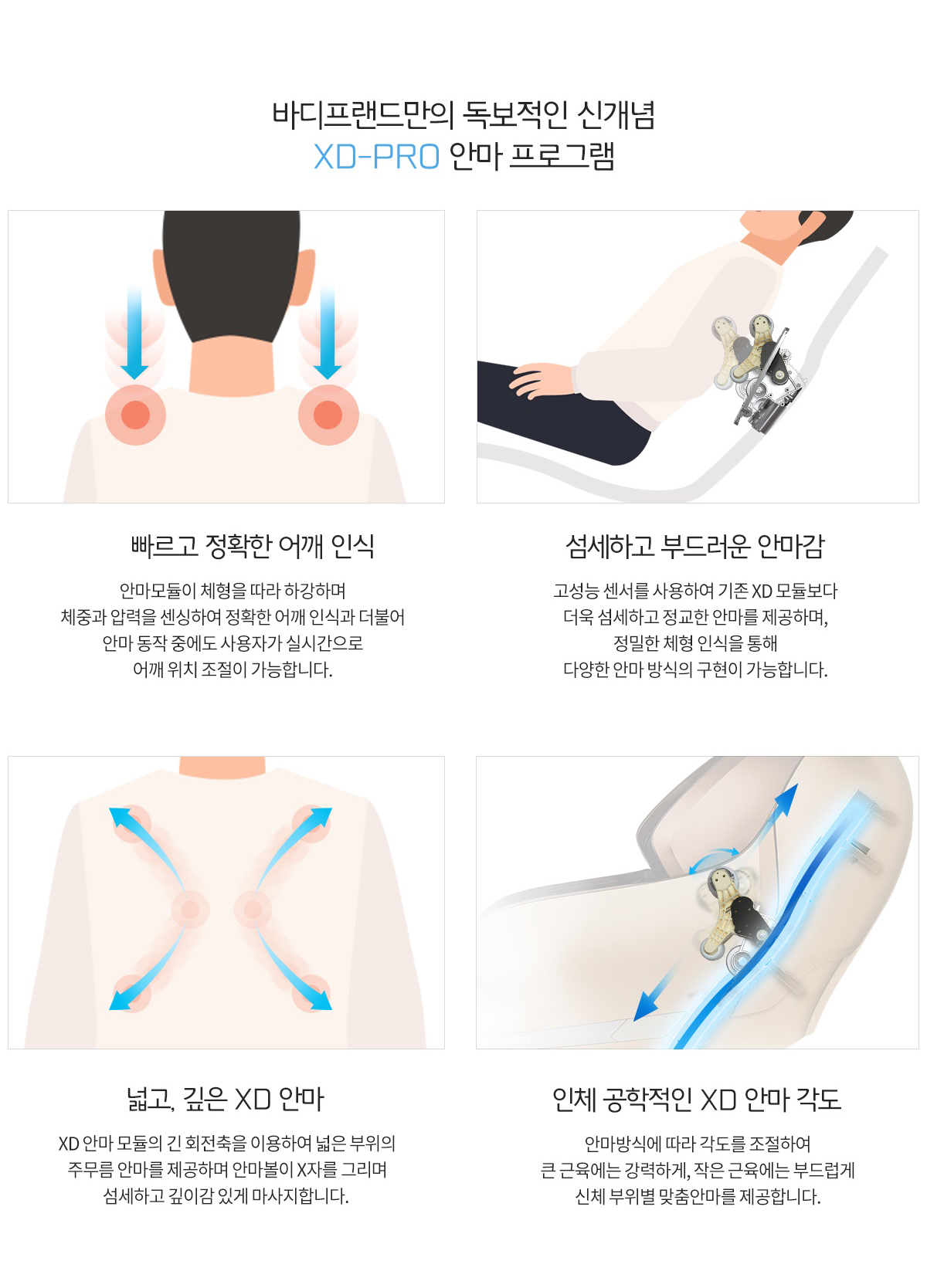 바디프랜드만의 독보적인 신개념
XD-PRO 안마 프로그램

빠르고 정확한 어깨 인식

안마모듈이 체형을 따라 하강하며
체중과 압력을 센싱하여 정확한 어깨 인식과 더불어
안마 동작 중에도 사용자가 실시간으로
어깨 위치 조절이 가능합니다.

섬세하고 부드러운 안마감

고성능 센서를 사용하여 기존 XD 모듈보다
더욱 섬세하고 정교한 안마를 제공하며,
정밀한 체형 인식을 통해
다양한 안마 방식의 구현이 가능합니다.

넓고, 깊은 XD 안마

XD 안마 모듈의 긴 회전축을 이용하여 넓은 부위의
주무름 안마를 제공하며 안마볼이 X자를 그리며
섬세하고 깊이감 있게 마사지합니다.

인체 공학적인 XD 안마 각도

안마방식에 따라 각도를 조절하여
큰 근육에는 강력하게, 작은 근육에는 부드럽게
신체 부위별 맞춤안마를 제공합니다.