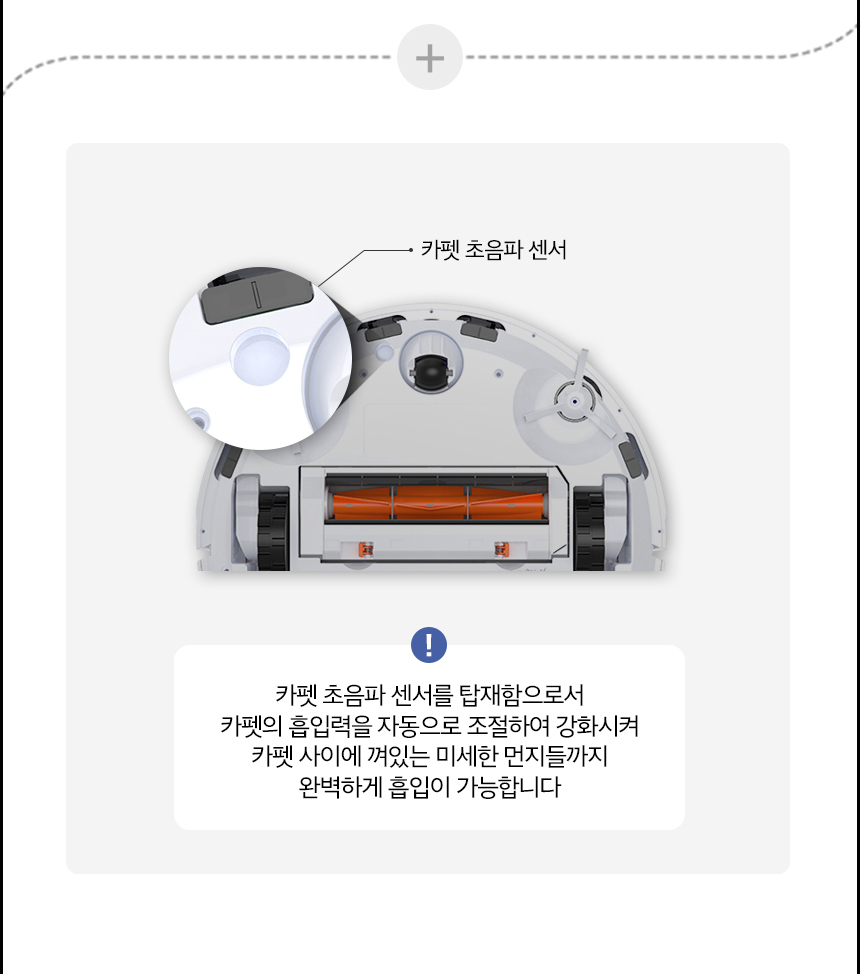 +

카펫 초음파 센서

!

카펫 초음파 센서를 탑재함으로서
카펫의 흡입력을 자동으로 조절하여 강화시켜
카펫 사이에 껴있는 미세한 먼지들까지
완벽하게 흡입이 가능합니다