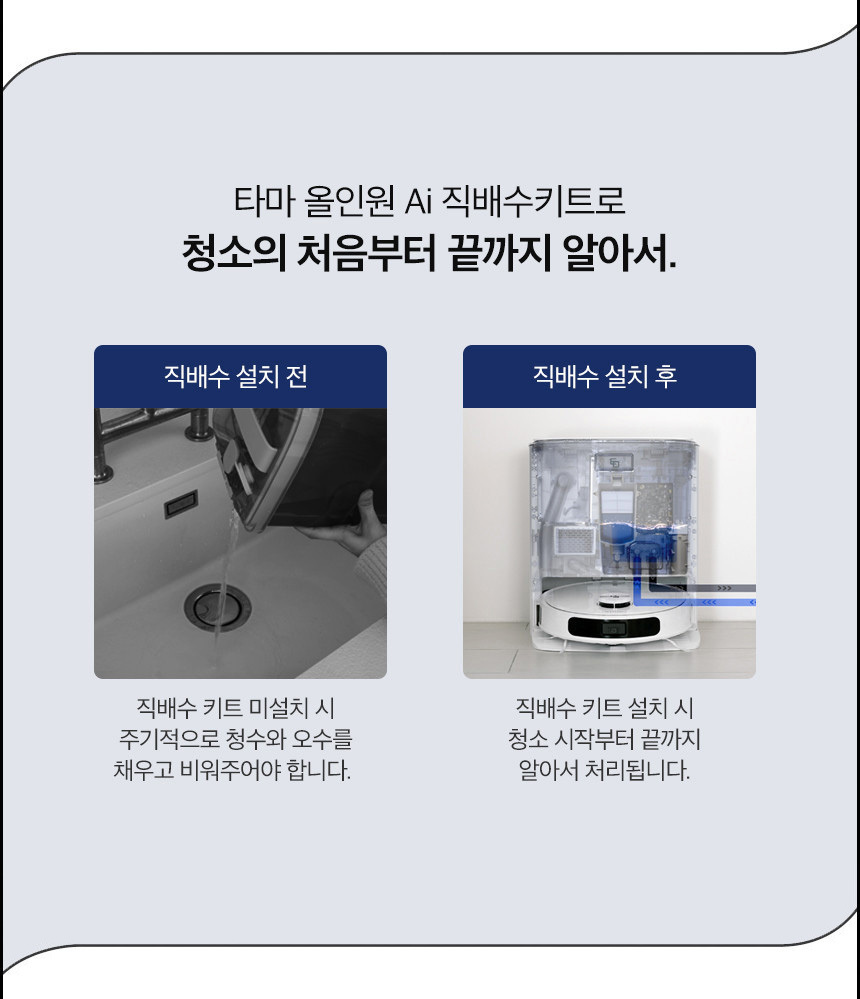 타마 올인원 Ai 직배수키트로
청소의 처음부터 끝까지 알아서.

직배수 설치 전

직배수 키트 미설치 시
주기적으로 청수와 오수를
채우고 비워주어야 합니다.

직배수 설치 후

직배수 키트 설치 시
청소 시작부터 끝까지
알아서 처리됩니다.