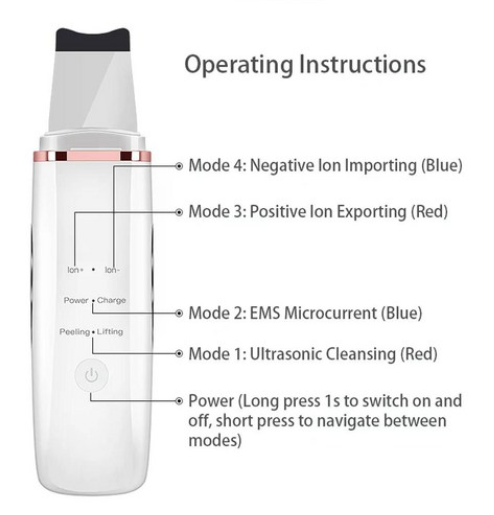 Operating Instructions

Mode 4: Negative Ion Importing (Blue)

Mode 3: Positive Ion Exporting (Red)

Ion+ • Ion-

Power • Charge

Mode 2: EMS Microcurrent (Blue)

Peeling • Lifting

Mode 1: Ultrasonic Cleansing (Red)

Power (Long press 1s to switch on and off, short press to navigate between modes)